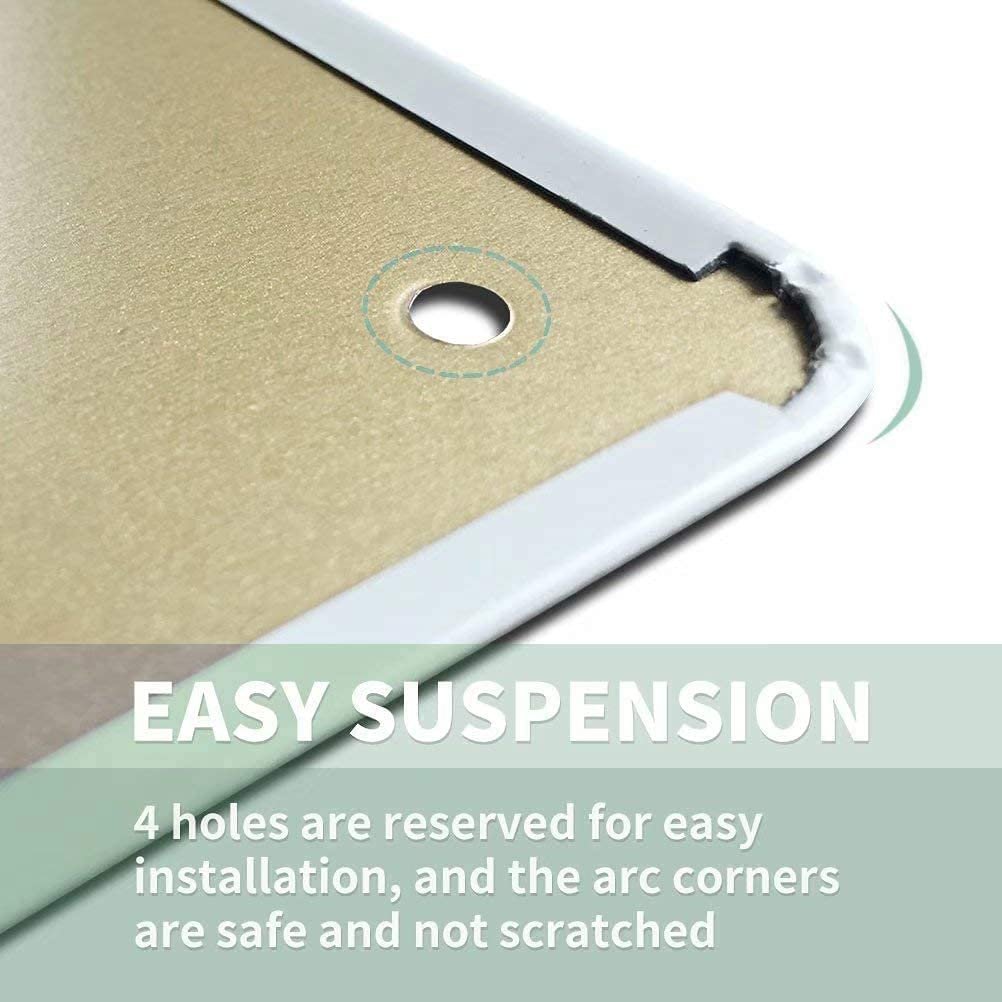 EASY SUSPENSION

4 holes are reserved for easy installation, and the arc corners are safe and not scratched