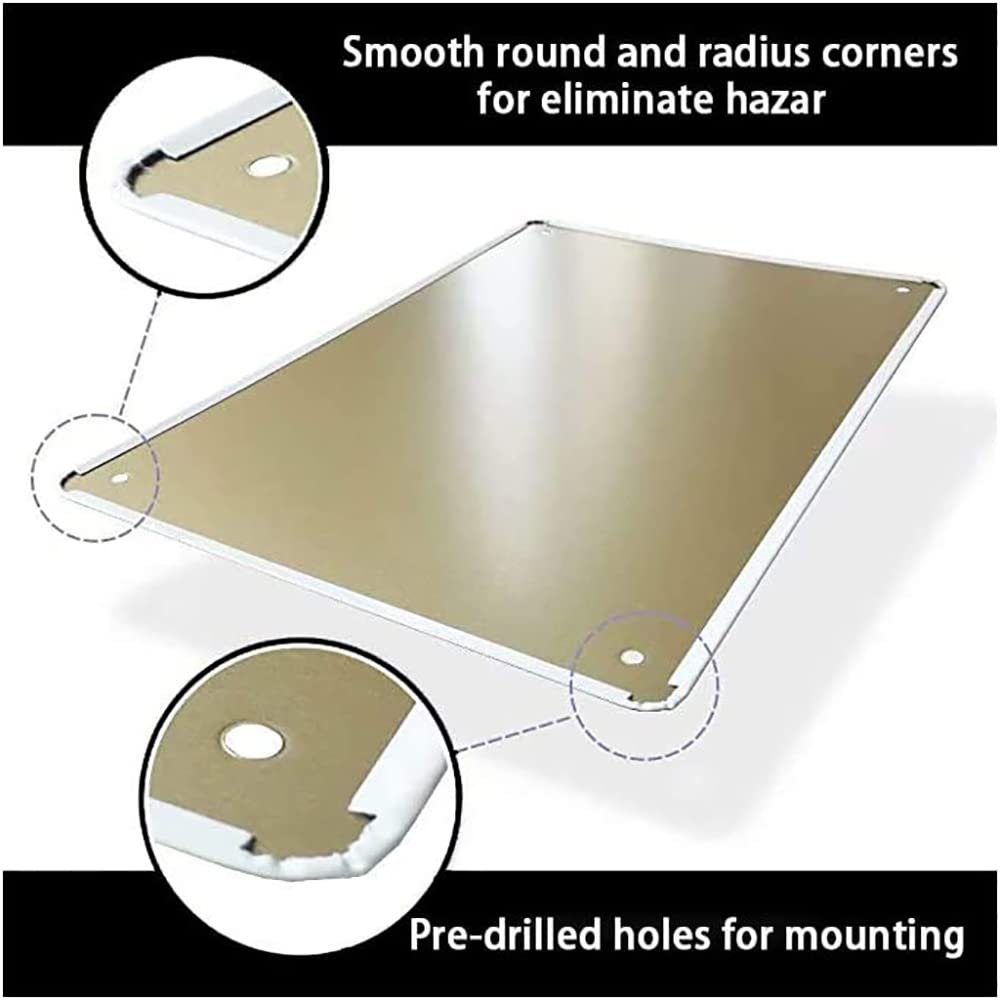 Smooth round and radius corners for eliminate hazar

Pre-drilled holes for mounting