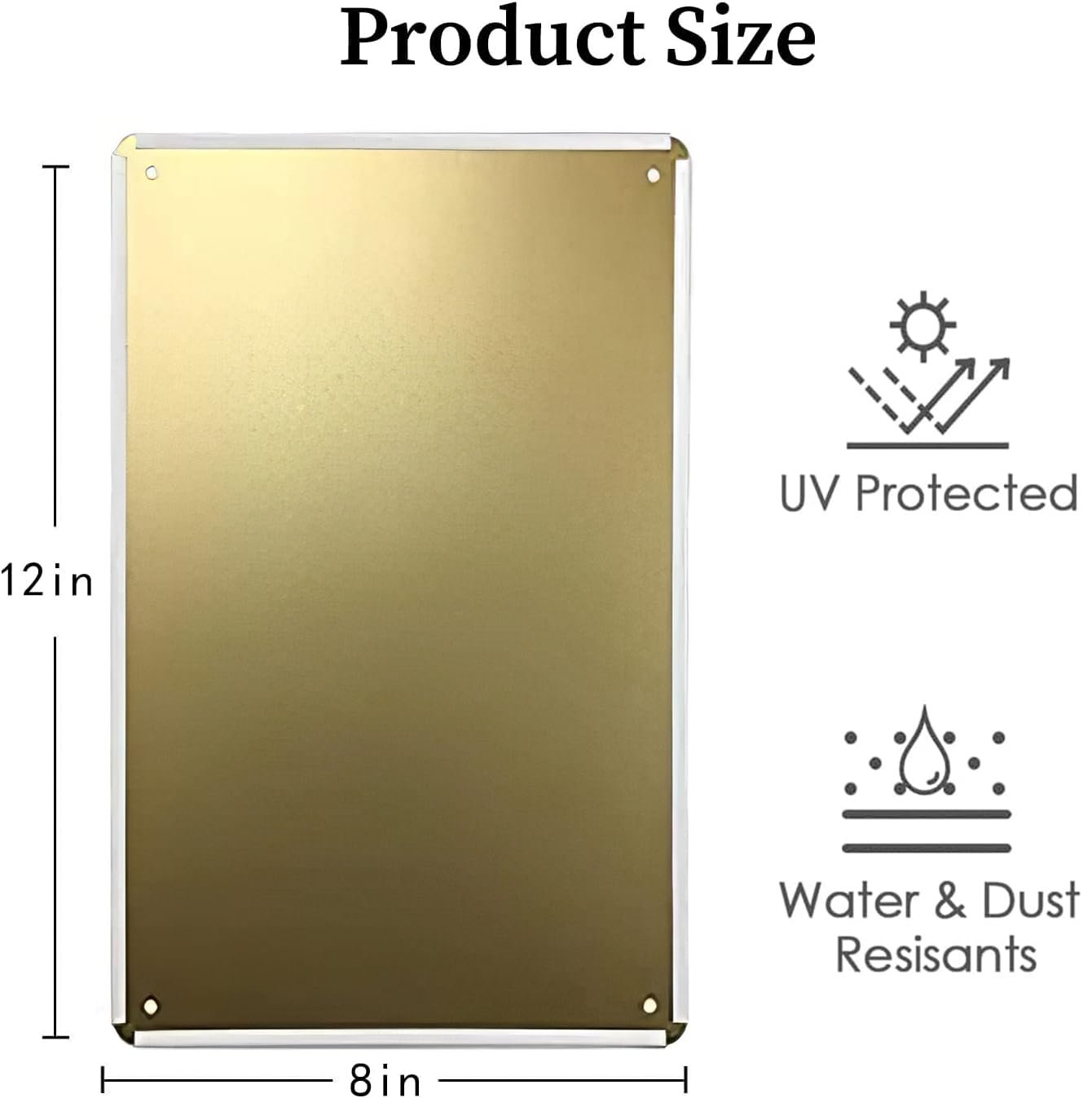 Product Size

12in

8in

UV Protected

Water & Dust Resisants